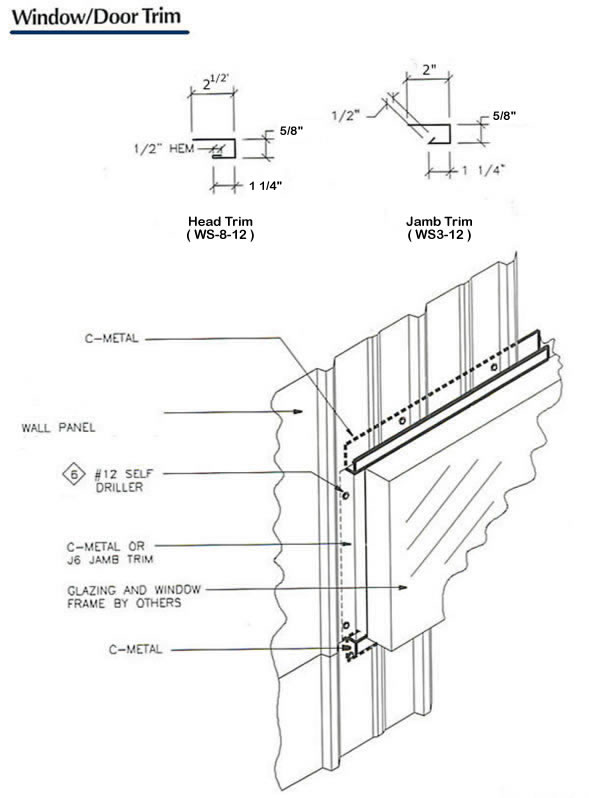 Window/Door Trim

$2^{1/2'}$

5/8"

1/2" HEM

1 1/4"

Head Trim
( WS-8-12 )

2"

1/2"

5/8"

1 1/4"

Jamb Trim
( WS3-12 )

C-METAL

WALL PANEL

6 #12 SELF DRILLER

C-METAL OR J6 JAMB TRIM

GLAZING AND WINDOW FRAME BY OTHERS

C-METAL