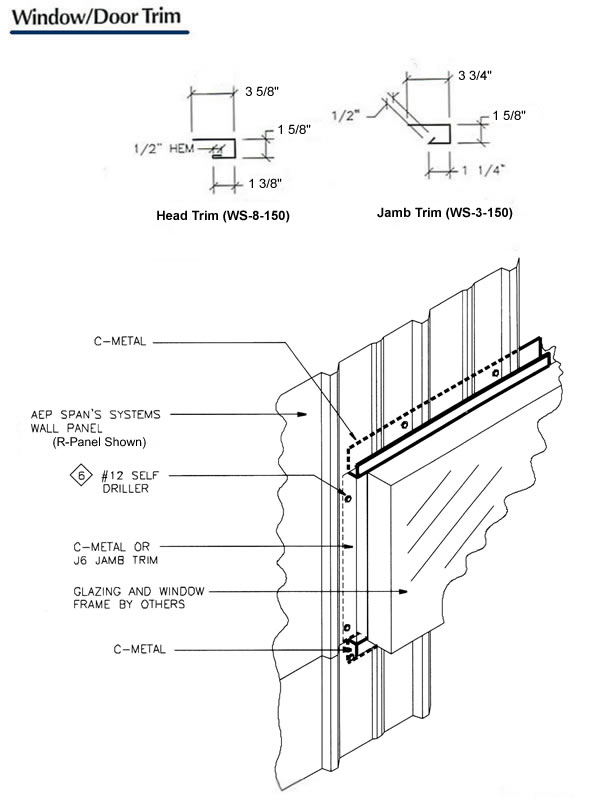 Window/Door Trim

3 5/8"
1 5/8"
1/2" HEM
1 3/8"

Head Trim (WS-8-150)

3 3/4"
1/2"
1 5/8"
1 1/4"

Jamb Trim (WS-3-150)

C-METAL

AEP SPAN'S SYSTEMS WALL PANEL
(R-Panel Shown)

6 #12 SELF DRILLER

C-METAL OR J6 JAMB TRIM

GLAZING AND WINDOW FRAME BY OTHERS

C-METAL