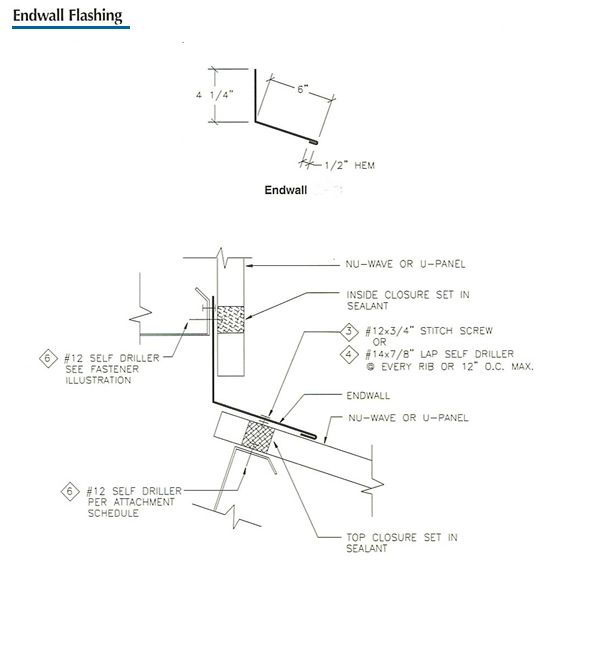 Endwall Flashing

4 1/4"

6"

1/2" HEM

Endwall

NU-WAVE OR U-PANEL

INSIDE CLOSURE SET IN SEALANT

3 #12x3/4" STITCH SCREW OR

4 #14x7/8" LAP SELF DRILLER @ EVERY RIB OR 12" O.C. MAX.

6 #12 SELF DRILLER SEE FASTENER ILLUSTRATION

ENDWALL

NU-WAVE OR U-PANEL

6 #12 SELF DRILLER PER ATTACHMENT SCHEDULE

TOP CLOSURE SET IN SEALANT