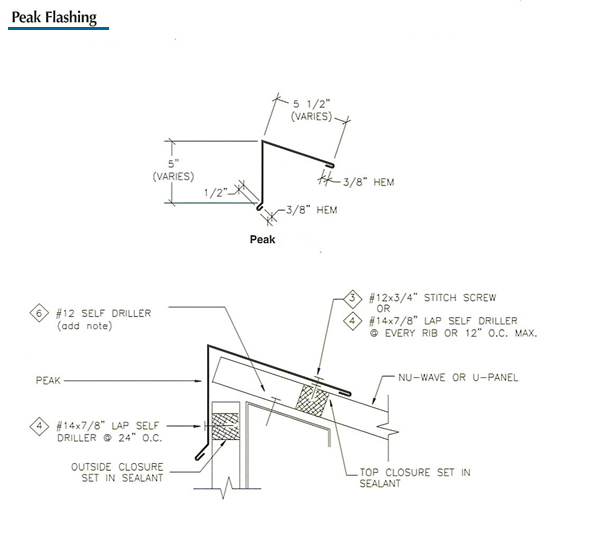 Peak Flashing

5 1/2"
(VARIES)

5"
(VARIES)

1/2"

3/8" HEM

3/8" HEM

Peak

6
#12 SELF DRILLER
(add note)

3
#12x3/4" STITCH SCREW
OR
4
#14x7/8" LAP SELF DRILLER
@ EVERY RIB OR 12" O.C. MAX.

PEAK

NU-WAVE OR U-PANEL

4
#14x7/8" LAP SELF
DRILLER @ 24" O.C.

OUTSIDE CLOSURE
SET IN SEALANT

TOP CLOSURE SET IN
SEALANT