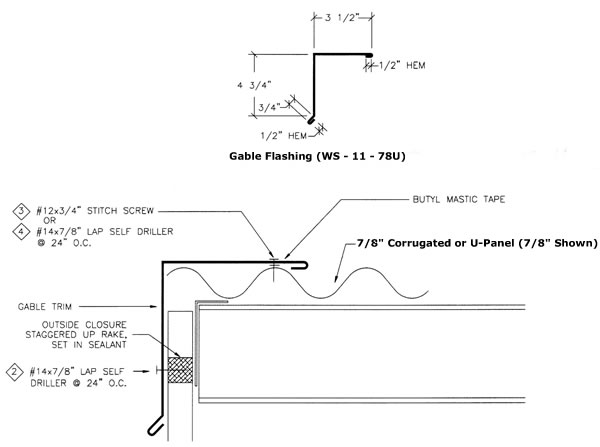 3 1/2"

1/2" HEM

4 3/4"

3/4"

1/2" HEM

Gable Flashing (WS - 11 - 78U)

3 #12x3/4" STITCH SCREW OR
4 #14x7/8" LAP SELF DRILLER @ 24" O.C.

BUTYL MASTIC TAPE

7/8" Corrugated or U-Panel (7/8" Shown)

GABLE TRIM

OUTSIDE CLOSURE STAGGERED UP RAKE, SET IN SEALANT

2 #14x7/8" LAP SELF DRILLER @ 24" O.C.